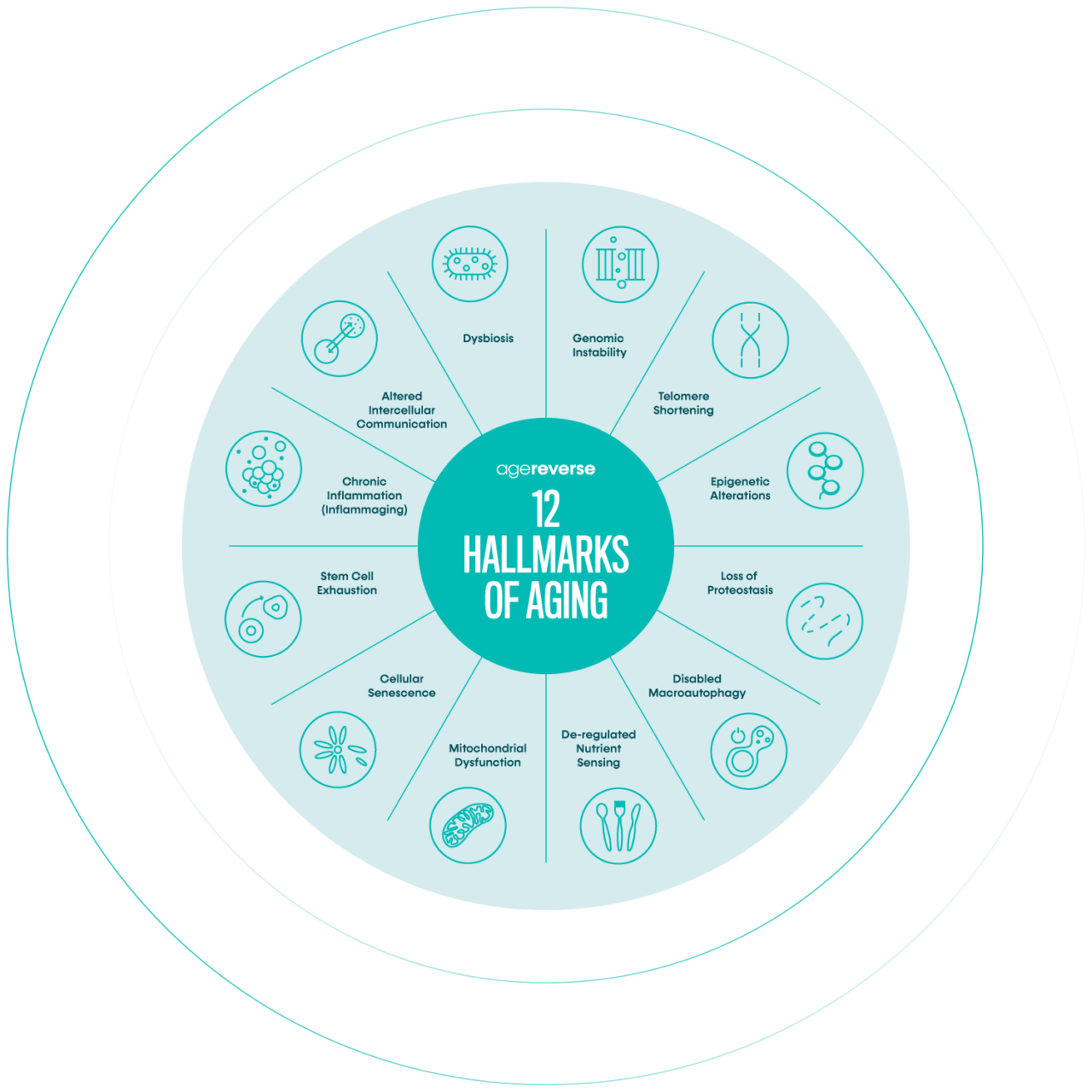 agereverse

12 HALLMARKS OF AGING

Genomic Instability

Telomere Shortening

Epigenetic Alterations

Loss of Proteostasis

Disabled Macroautophagy

De-regulated Nutrient Sensing

Mitochondrial Dysfunction

Cellular Senescence

Stem Cell Exhaustion

Chronic Inflammation (Inflammaging)

Altered Intercellular Communication

Dysbiosis